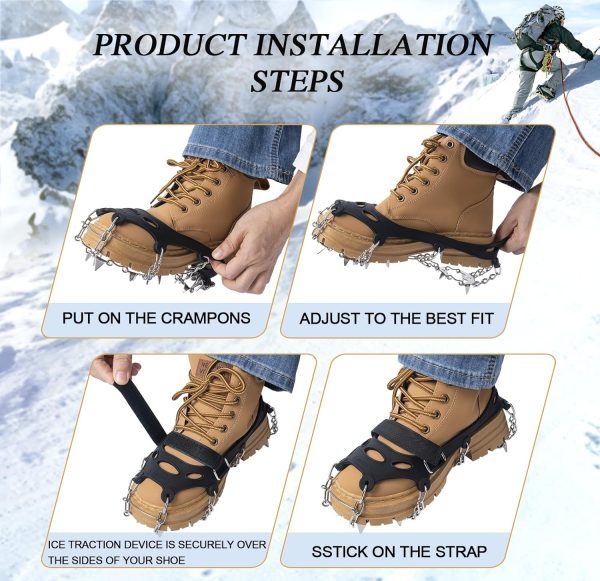 PRODUCT INSTALLATION STEPS

PUT ON THE CRAMPONS

ADJUST TO THE BEST FIT

ICE TRACTION DEVICE IS SECURELY OVER THE SIDES OF YOUR SHOE

SSTICK ON THE STRAP