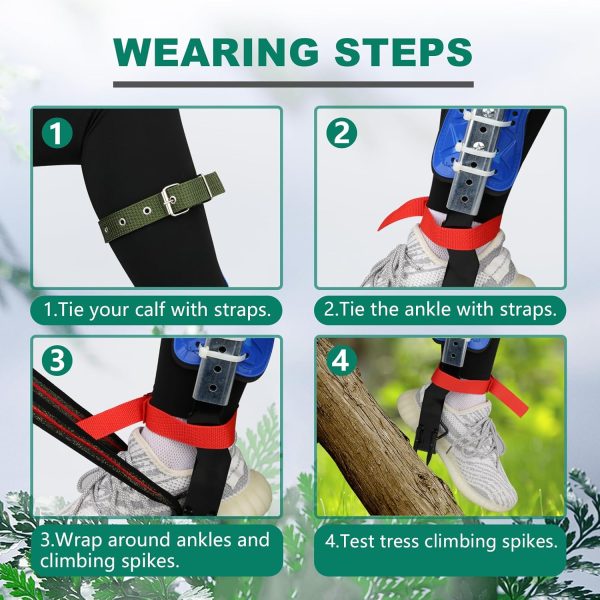 WEARING STEPS

1

1.Tie your calf with straps.

2

2.Tie the ankle with straps.

3

3.Wrap around ankles and climbing spikes.

4

4.Test tress climbing spikes.